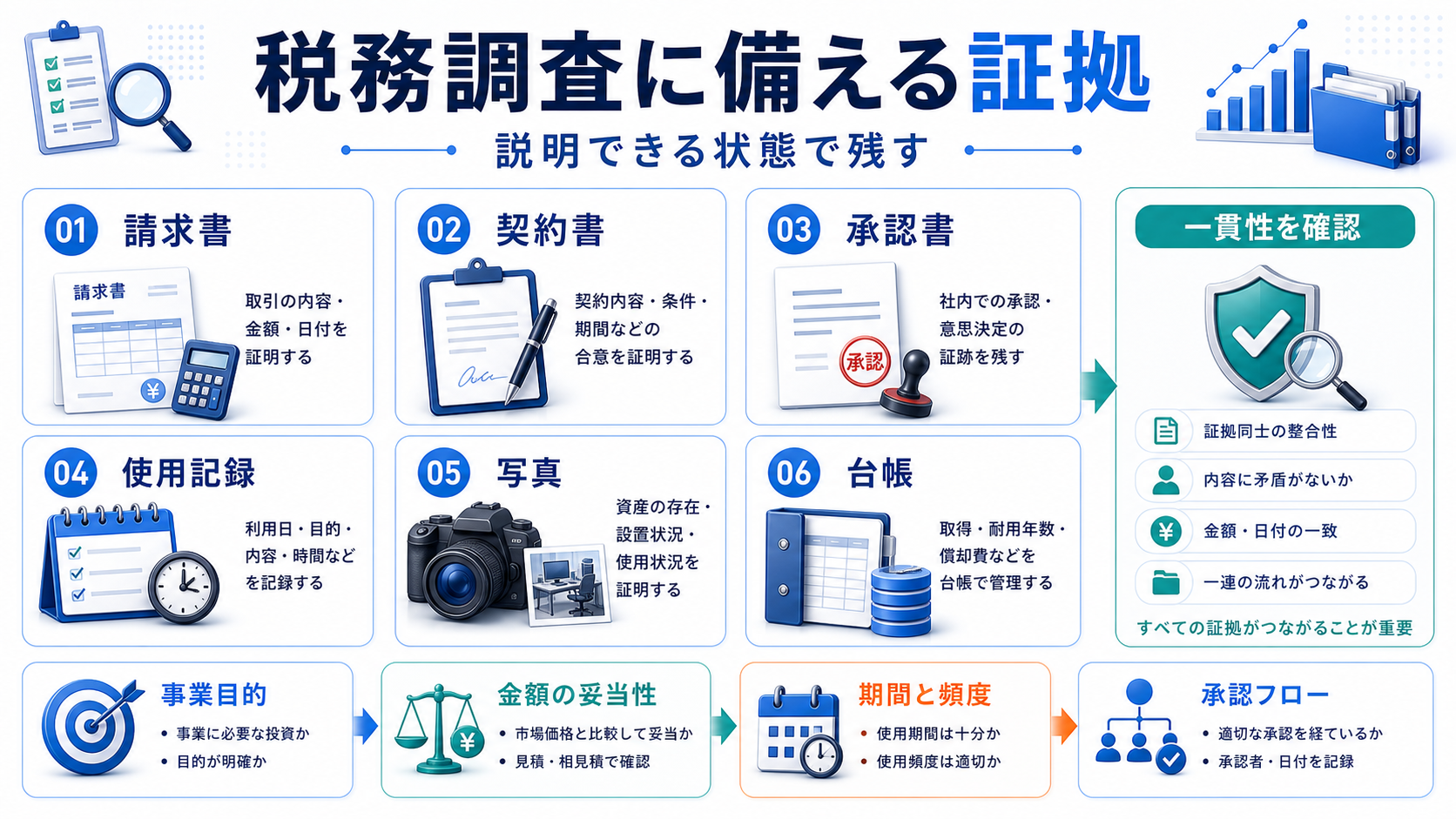 税務調査に備える証拠

説明できる状態で残す

01 請求書

請求書

取引の内容・金額・日付を証明する

02 契約書

契約内容・条件・期間などの合意を証明する

03 承認書

承認

社内での承認・意思決定の証跡を残す

04 使用記録

利用日・目的・内容・時間などを記録する

05 写真

資産の存在・設置状況・使用状況を証明する

06 台帳

取得・耐用年数・償却費などを台帳で管理する

一貫性を確認

証拠同士の整合性

内容に矛盾がないか

金額・日付の一致

一連の流れがつながる

すべての証拠がつながることが重要

事業目的
• 事業に必要な投資か
• 目的が明確か

金額の妥当性
• 市場価格と比較して妥当か
• 見積・相見積で確認

期間と頻度
• 使用期間は十分か
• 使用頻度は適切か

承認フロー
• 適切な承認を経ているか
• 承認者・日付を記録