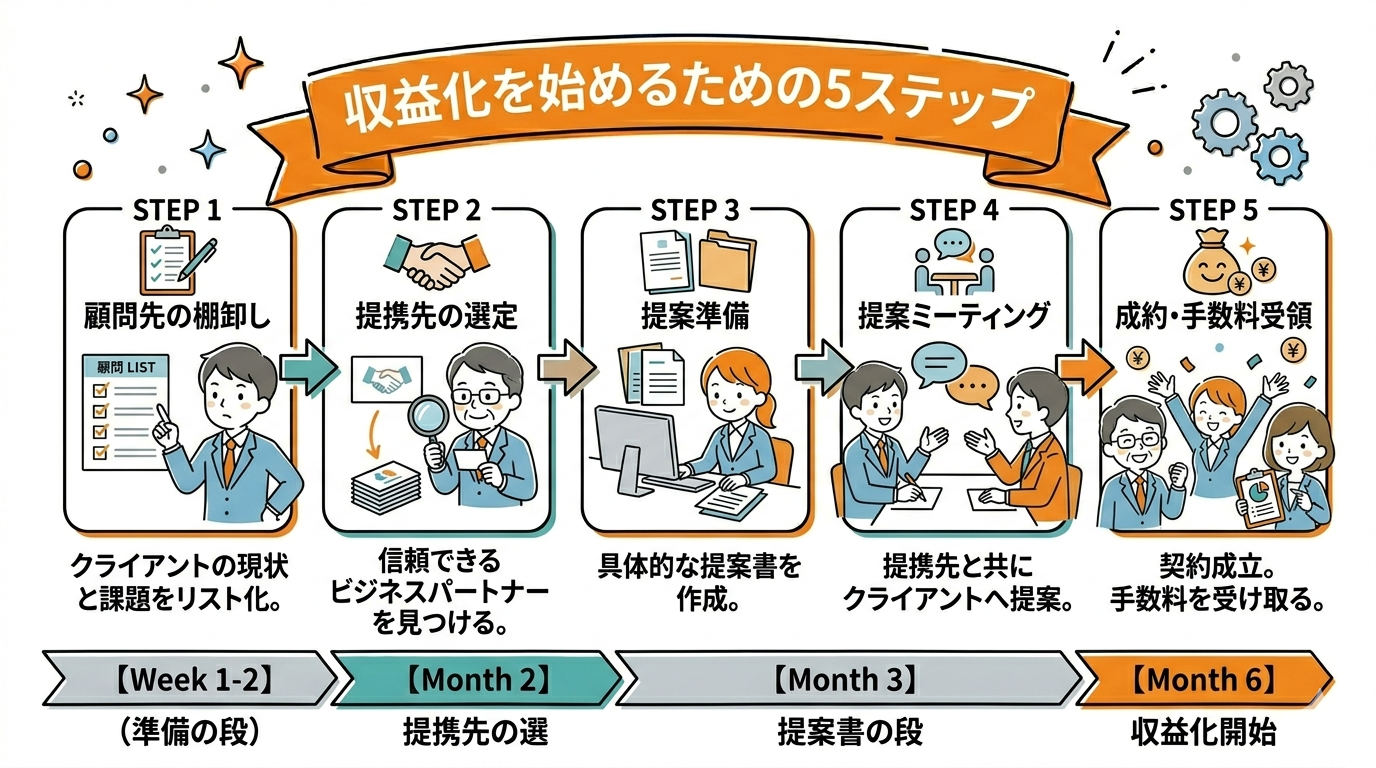 収益化を始めるための5ステップ

STEP 1
顧問先の棚卸し
顧問 LIST
クライアントの現状と課題をリスト化。

STEP 2
提携先の選定
信頼できるビジネスパートナーを見つける。

STEP 3
提案準備
具体的な提案書を作成。

STEP 4
提案ミーティング
提携先と共にクライアントへ提案。

STEP 5
成約・手数料受領
契約成立。手数料を受け取る。

【Week 1-2】
（準備の段）

【Month 2】
提携先の選

【Month 3】
提案書の段

【Month 6】
収益化開始